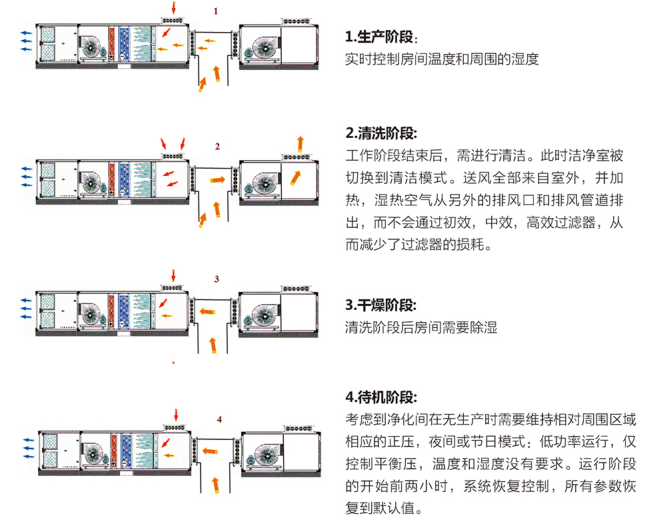 1

1.生产阶段:
实时控制房间温度和周围的湿度

2

2.清洗阶段:
工作阶段结束后，需进行清洁。此时洁净室被切换到清洁模式。送风全部来自室外，并加热，湿热空气从另外的排风口和排风管道排出，而不会通过初效，中效，高效过滤器，从而减少了过滤器的损耗。

3

3.干燥阶段:
清洗阶段后房间需要除湿

4

4.待机阶段:
考虑到净化间在无生产时需要维持相对周围区域相应的正压，夜间或节日模式：低功率运行，仅控制平衡压，温度和湿度没有要求。运行阶段的开始前两小时，系统恢复控制，所有参数恢复到默认值。